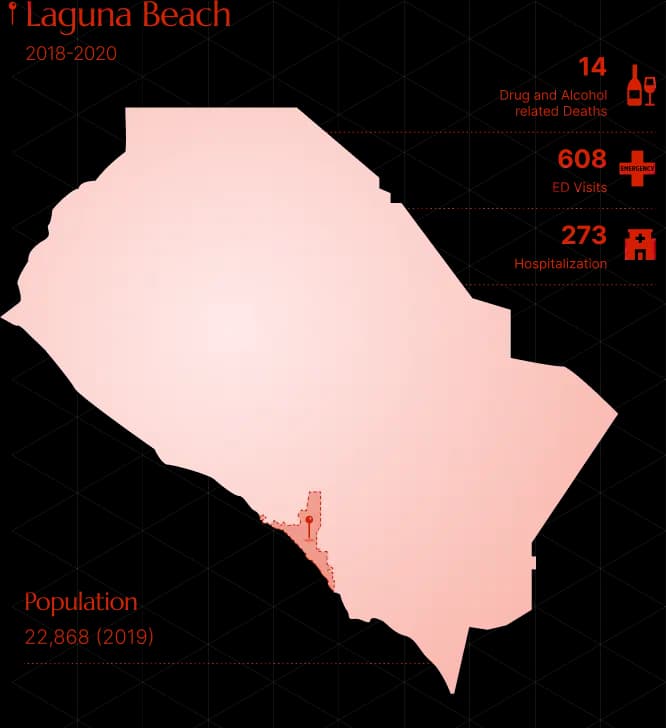 Laguna Beach

2018-2020

14
Drug and Alcohol related Deaths

608
ED Visits

EMERGENCY

273
Hospitalization

Population
22,868 (2019)